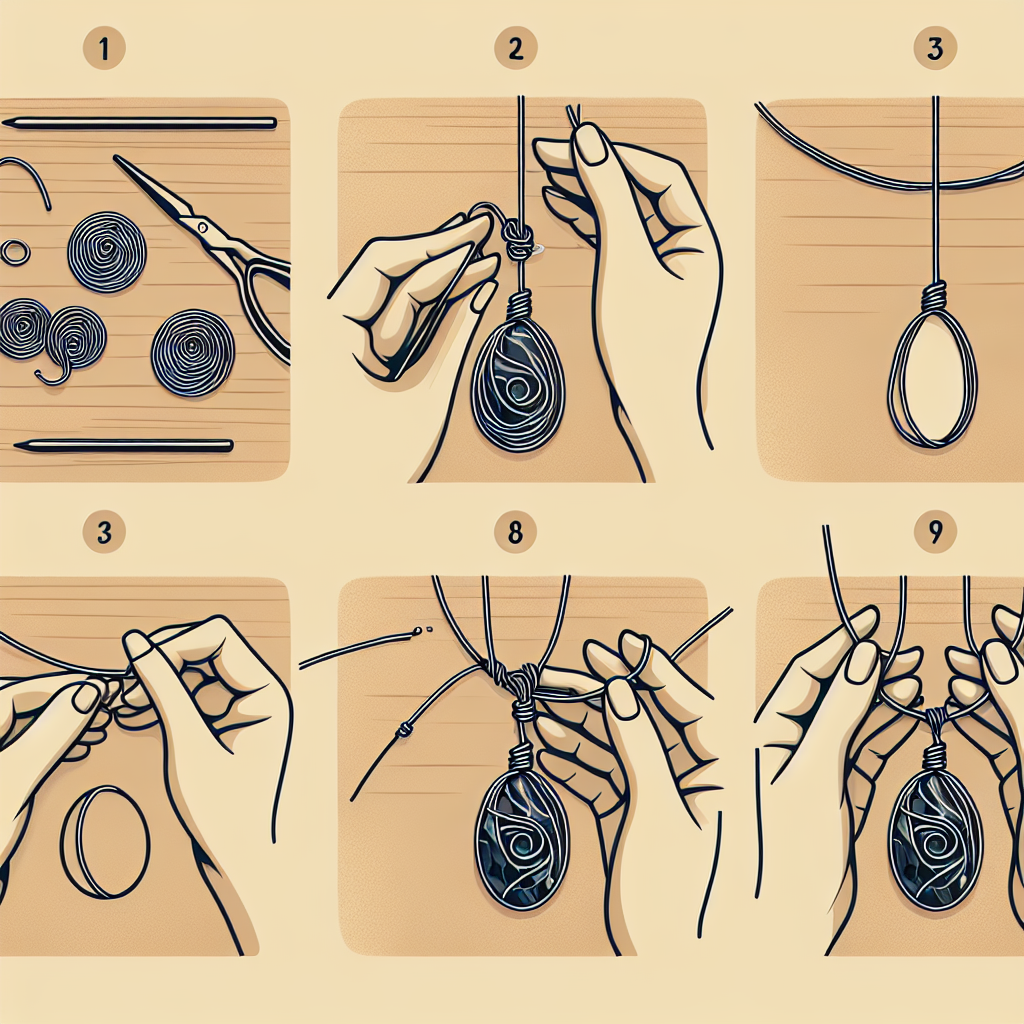 1

2

3

3

8

9