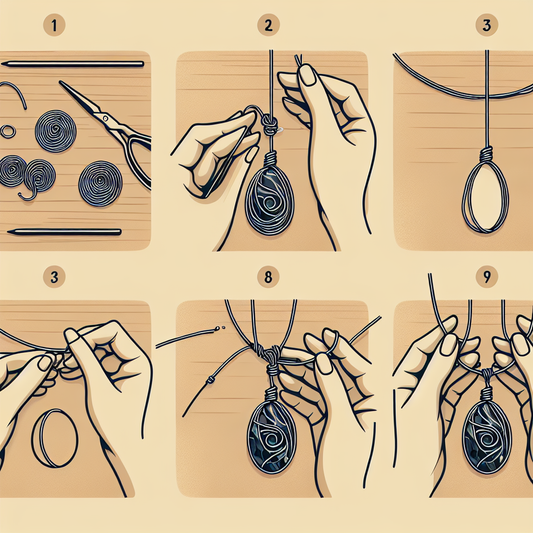 1

2

3

3

8

9