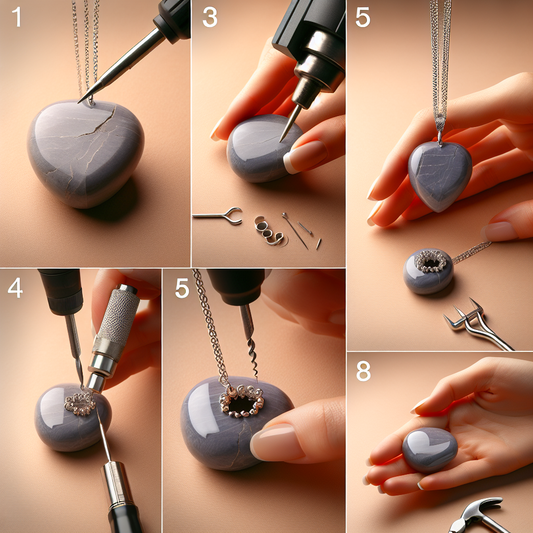 1

3

5

4

5

8